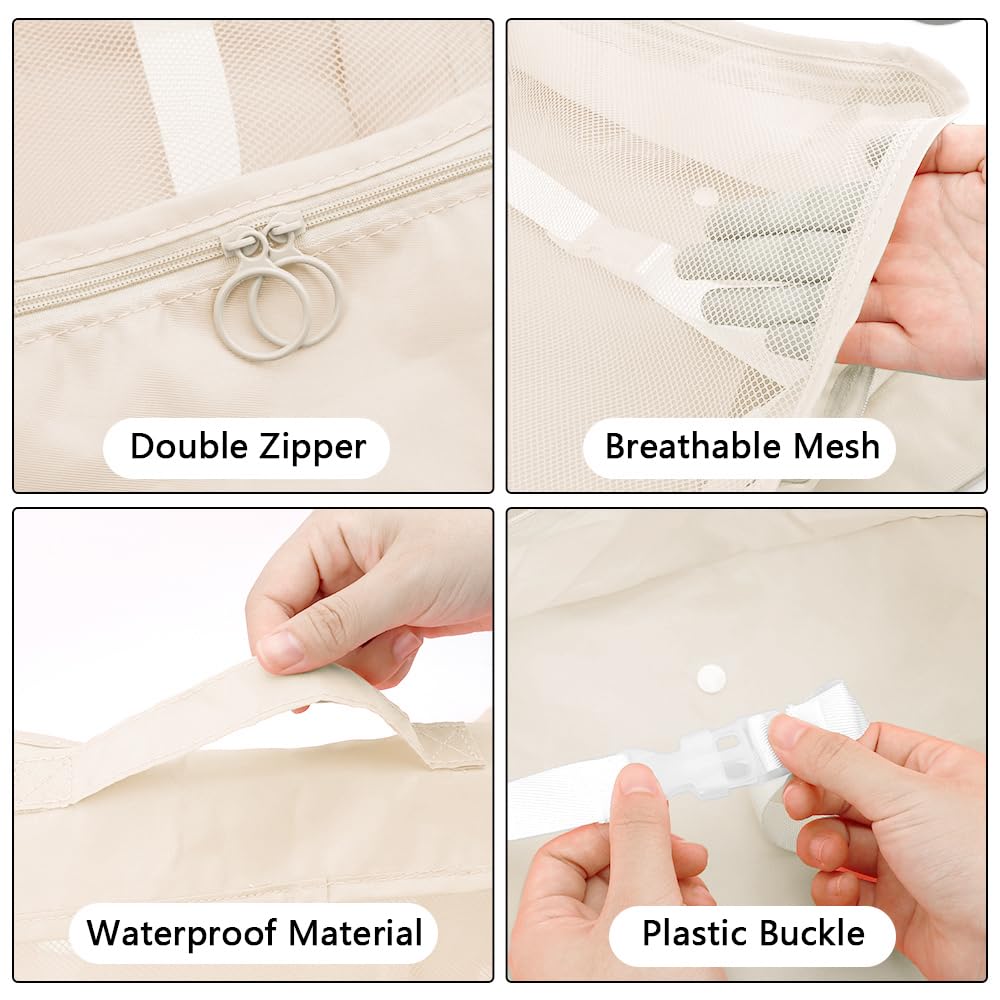 Double Zipper

Breathable Mesh

Waterproof Material

Plastic Buckle