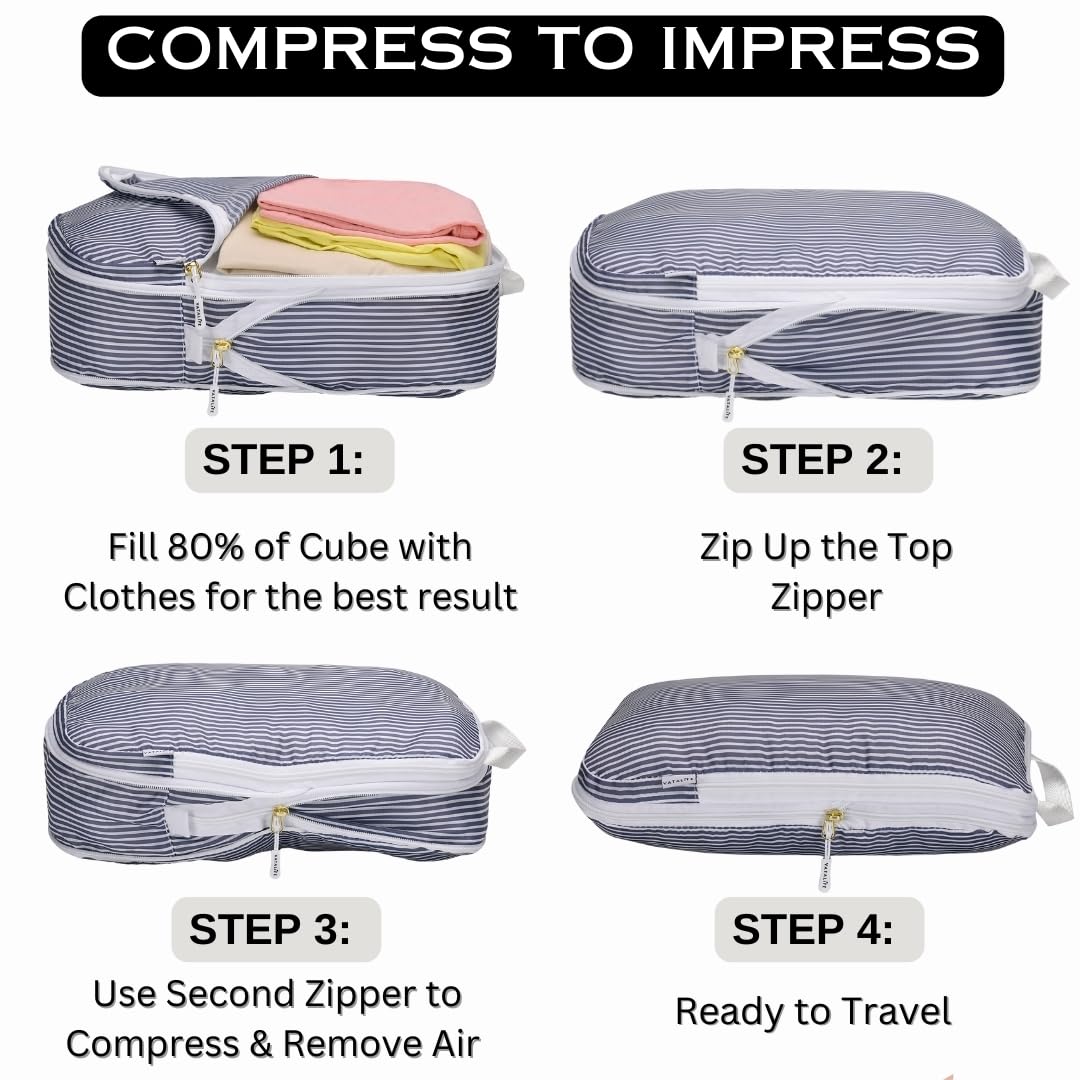 COMPRESS TO IMPRESS

STEP 1:

Fill 80% of Cube with Clothes for the best result

STEP 2:

Zip Up the Top Zipper

STEP 3:

Use Second Zipper to Compress & Remove Air

STEP 4:

Ready to Travel