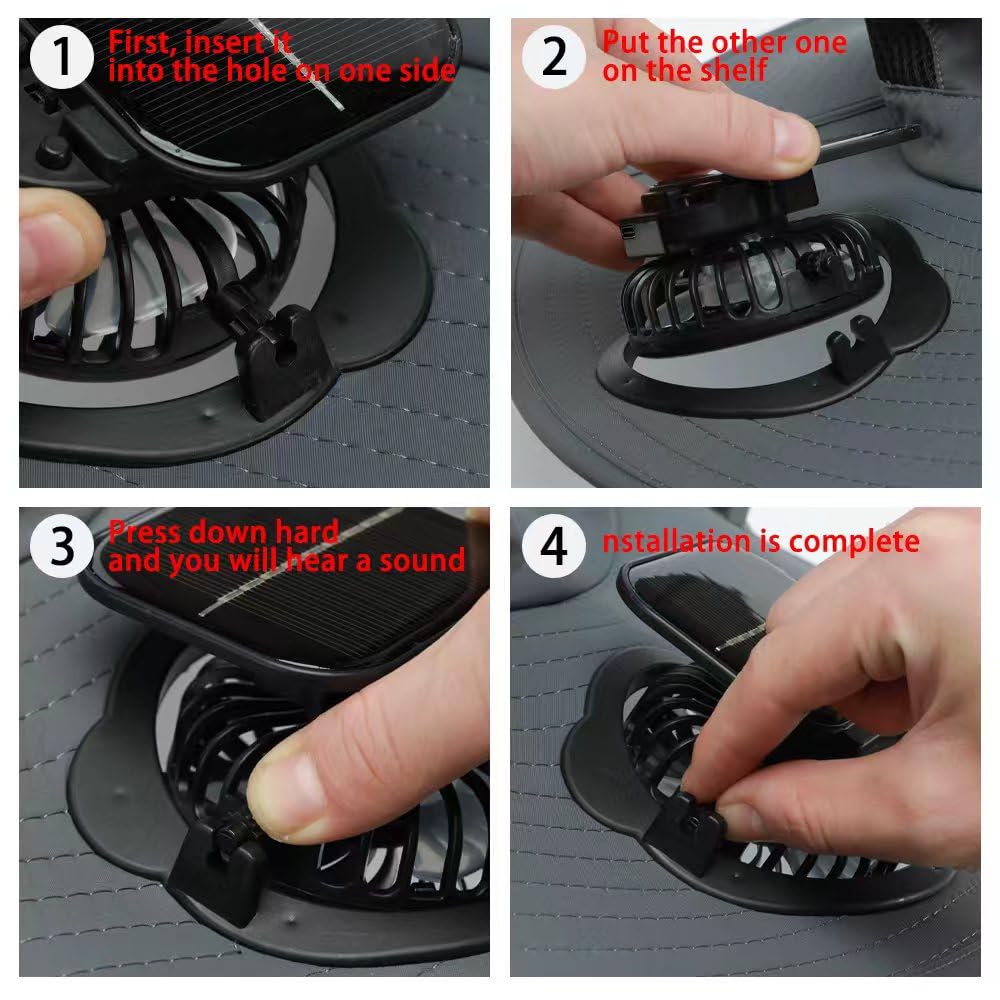 1 First, insert it into the hole on one side

2 Put the other one on the shelf

3 Press down hard and you will hear a sound

4 nstallation is complete