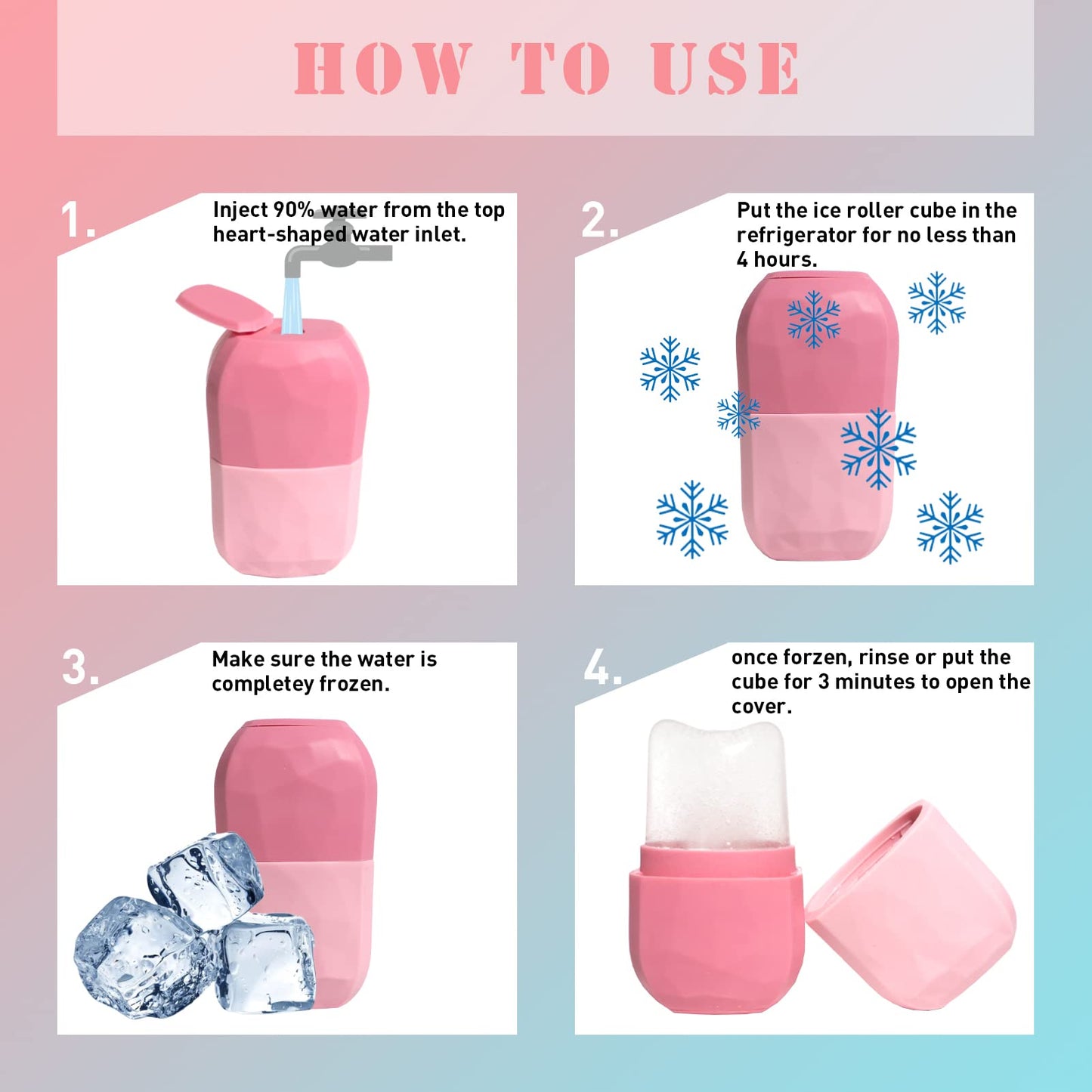 HOW TO USE

1.

Inject 90% water from the top heart-shaped water inlet.

2.

Put the ice roller cube in the refrigerator for no less than 4 hours.

3.

Make sure the water is completey frozen.

4.

once forzen, rinse or put the cube for 3 minutes to open the cover.