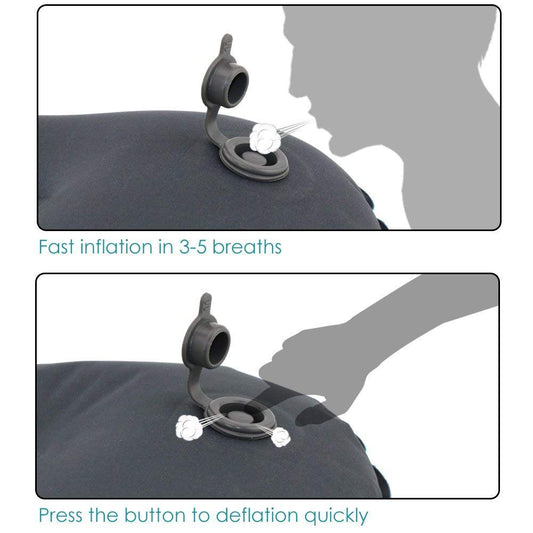 Fast inflation in 3-5 breaths

Press the button to deflation quickly