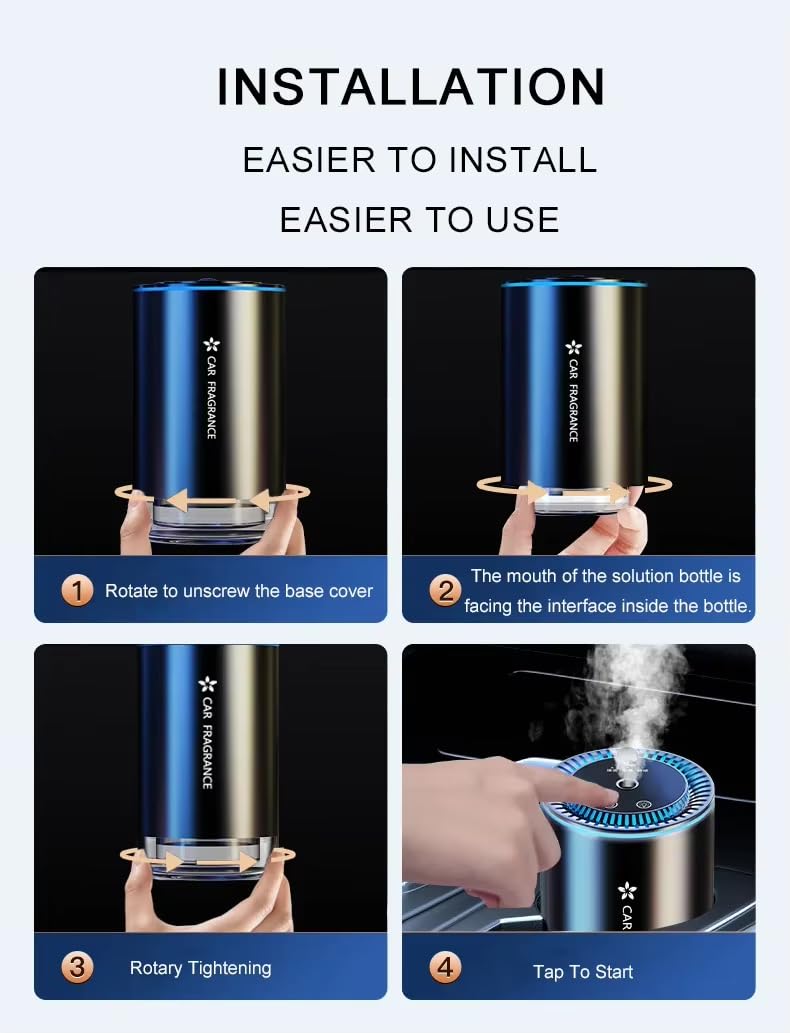 INSTALLATION

EASIER TO INSTALL

EASIER TO USE

CAR FRAGRANCE

1 Rotate to unscrew the base cover

CAR FRAGRANCE

2 The mouth of the solution bottle is facing the interface inside the bottle.

CAR FRAGRANCE

3 Rotary Tightening

CAR

4 Tap To Start