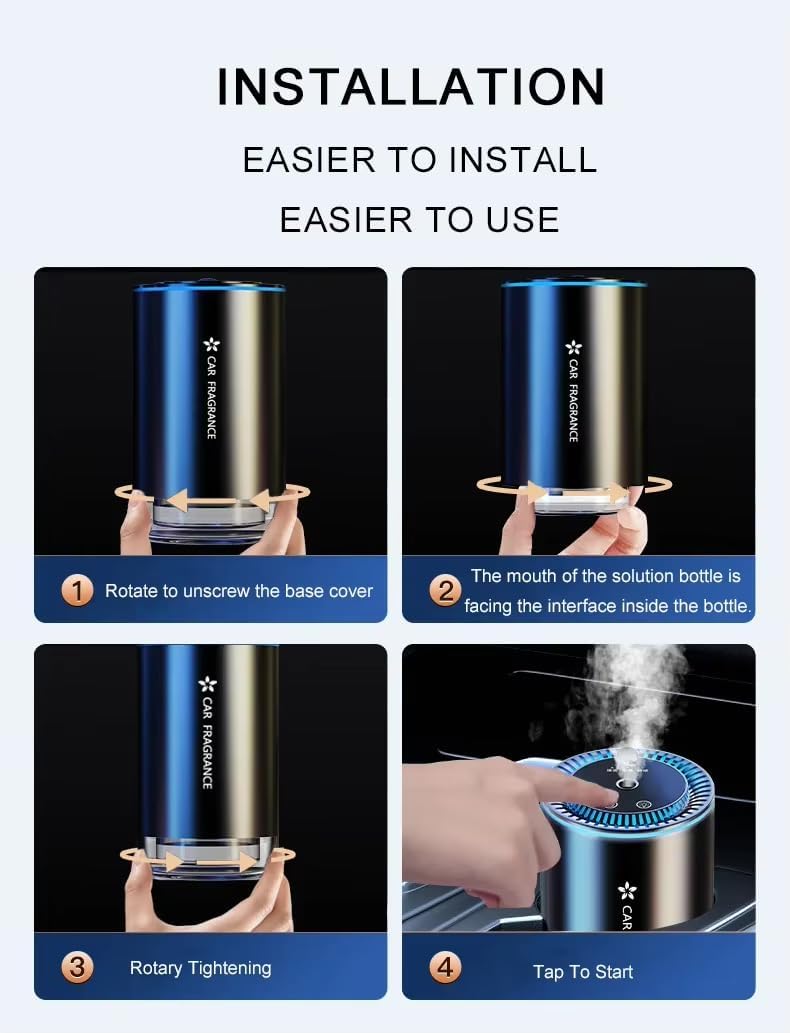 INSTALLATION

EASIER TO INSTALL

EASIER TO USE

CAR FRAGRANCE

1 Rotate to unscrew the base cover

CAR FRAGRANCE

2 The mouth of the solution bottle is facing the interface inside the bottle.

CAR FRAGRANCE

3 Rotary Tightening

CAR

4 Tap To Start