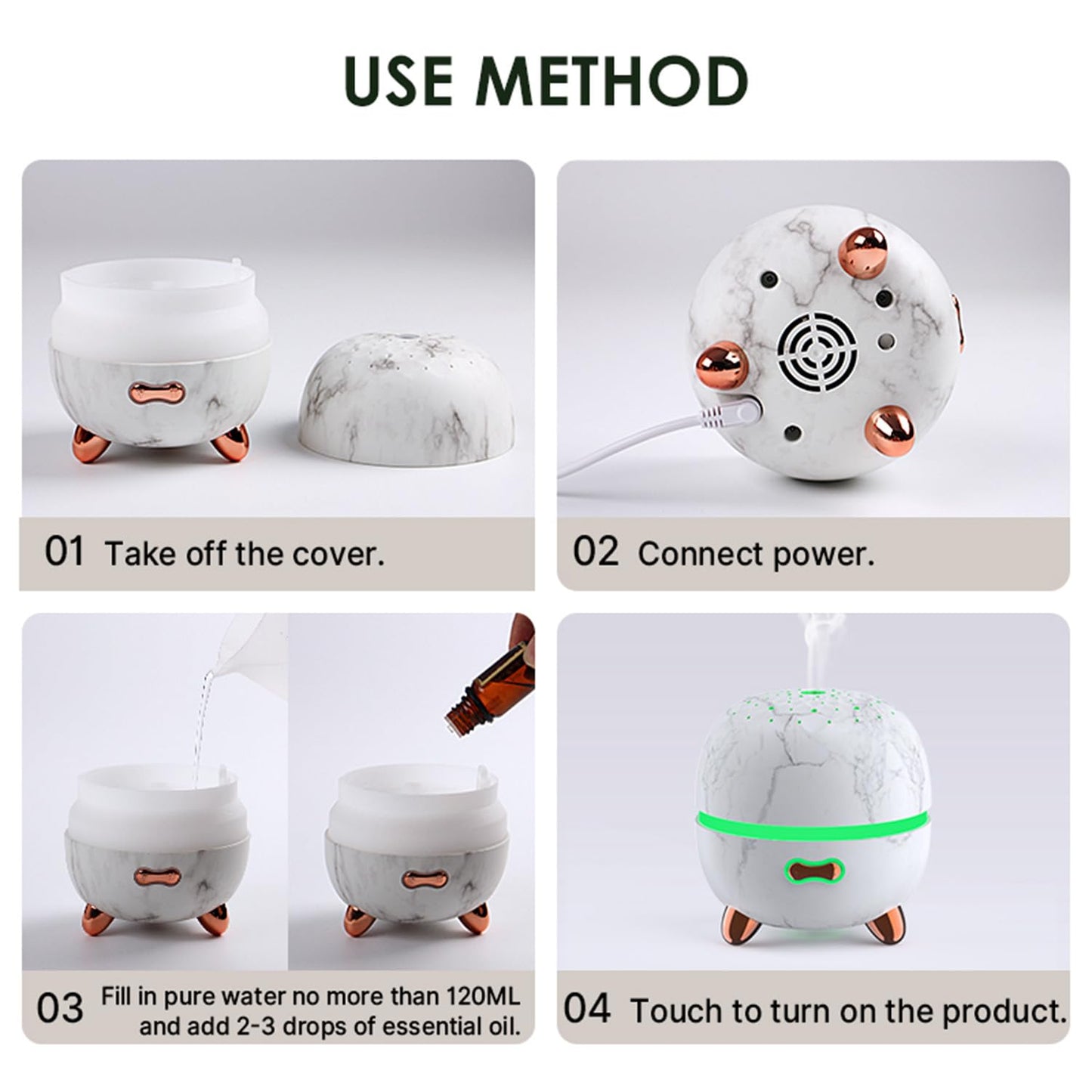 USE METHOD

01 Take off the cover.

02 Connect power.

03 Fill in pure water no more than 120ML and add 2-3 drops of essential oil.

04 Touch to turn on the product.