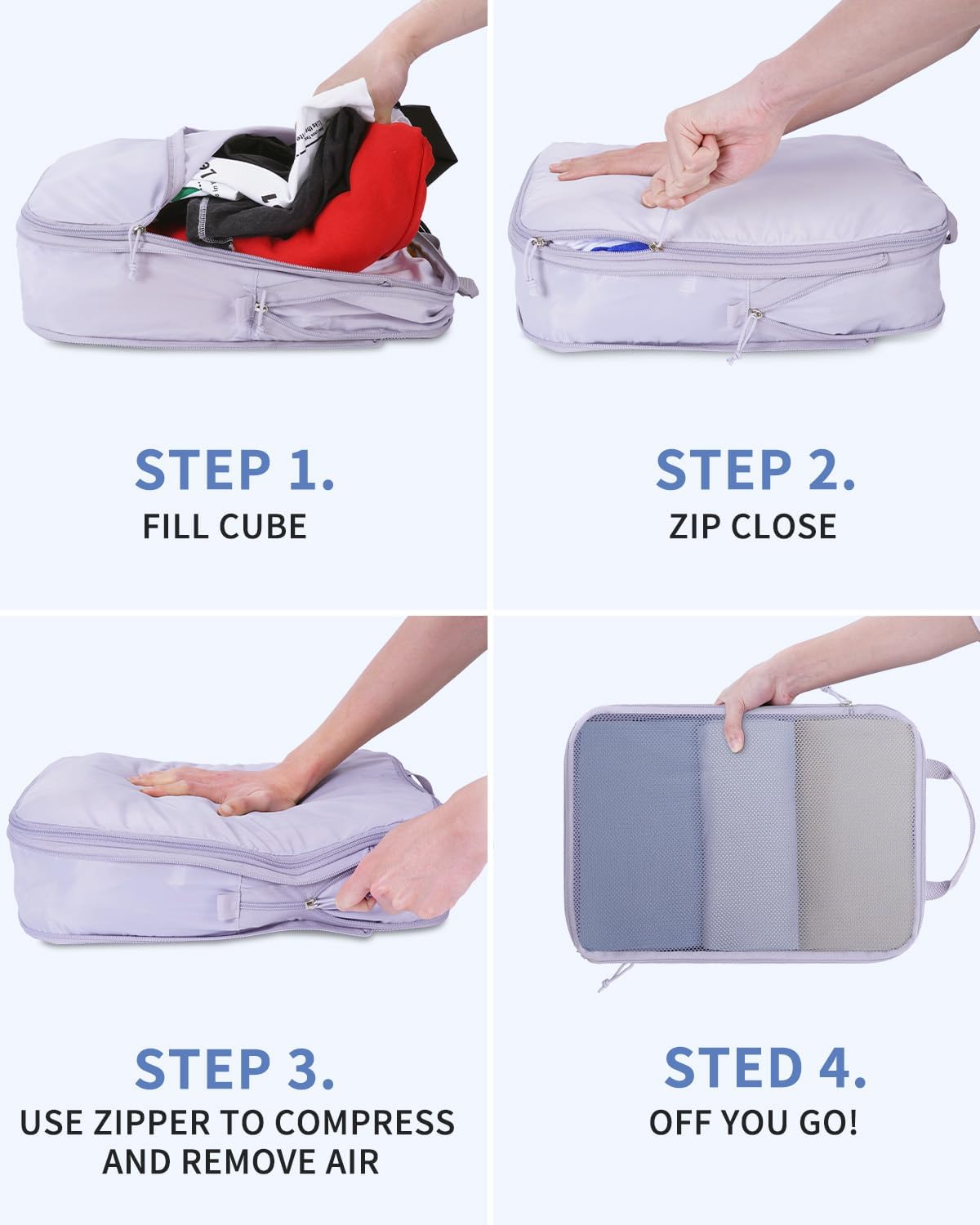 STEP 1.
FILL CUBE

STEP 2.
ZIP CLOSE

STEP 3.
USE ZIPPER TO COMPRESS AND REMOVE AIR

STED 4.
OFF YOU GO!