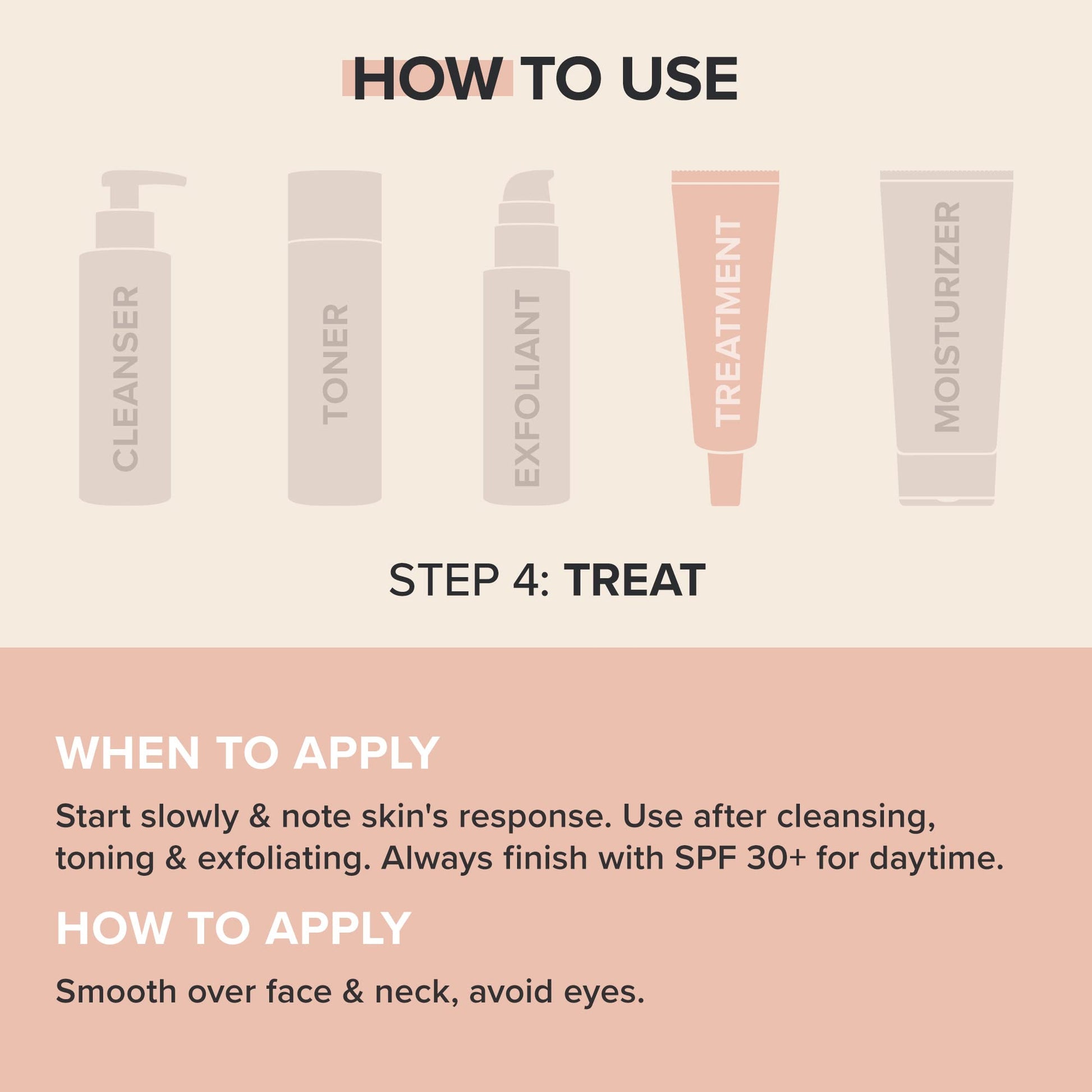 HOW TO USE

CLEANSER

TONER

EXFOLIANT

TREATMENT

MOISTURIZER

STEP 4: TREAT

WHEN TO APPLY

Start slowly & note skin's response. Use after cleansing, toning & exfoliating. Always finish with SPF 30+ for daytime.

HOW TO APPLY

Smooth over face & neck, avoid eyes.