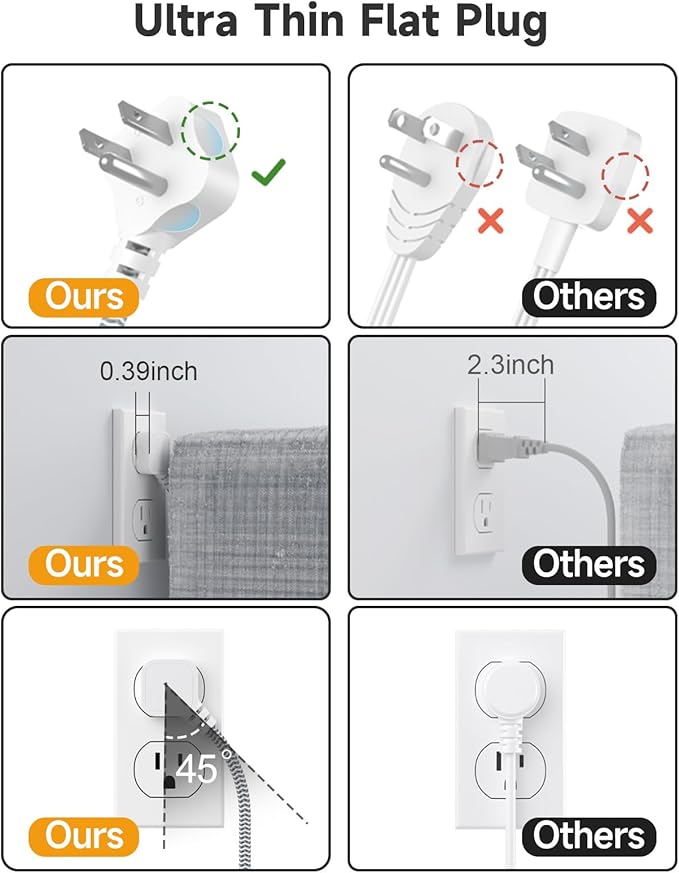 Ultra Thin Flat Plug

Ours

Others

0.39inch

Ours

2.3inch

Others

45°

Ours

Others