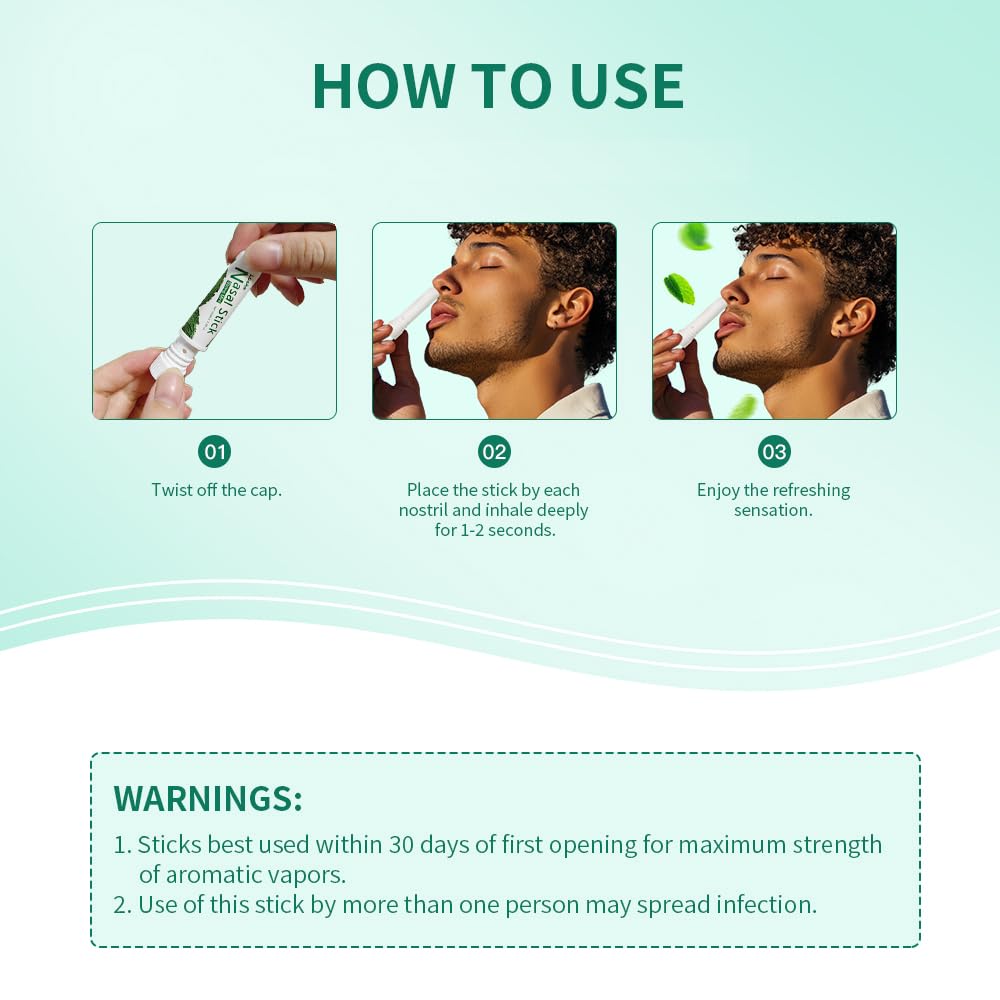 HOW TO USE

Nasal Stick

01
Twist off the cap.

02
Place the stick by each nostril and inhale deeply for 1-2 seconds.

03
Enjoy the refreshing sensation.

WARNINGS:
1. Sticks best used within 30 days of first opening for maximum strength of aromatic vapors.
2. Use of this stick by more than one person may spread infection.