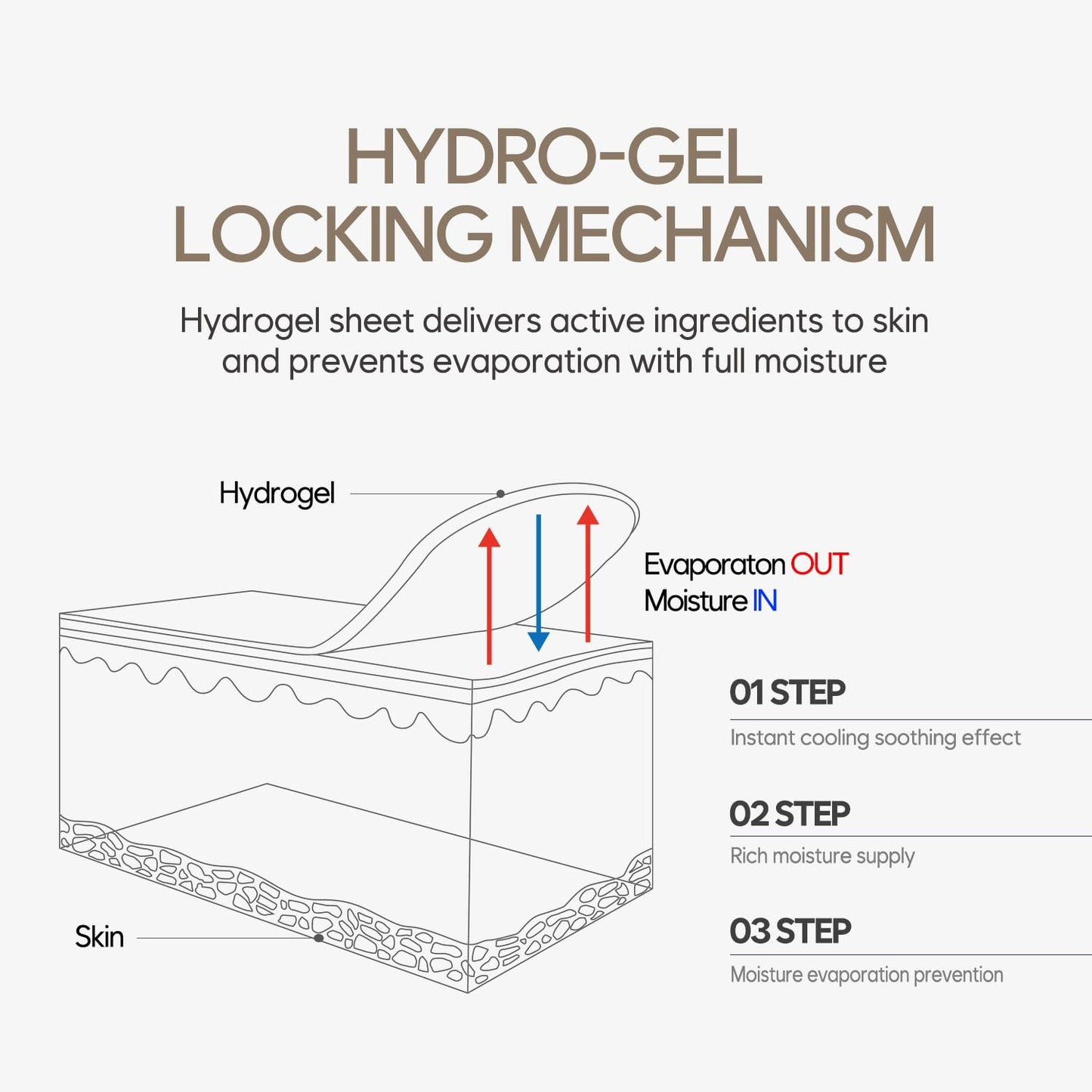 HYDRO-GEL LOCKING MECHANISM

Hydrogel sheet delivers active ingredients to skin and prevents evaporation with full moisture

Hydrogel

Evaporaton OUT
Moisture IN

Skin

01 STEP
Instant cooling soothing effect

02 STEP
Rich moisture supply

03 STEP
Moisture evaporation prevention