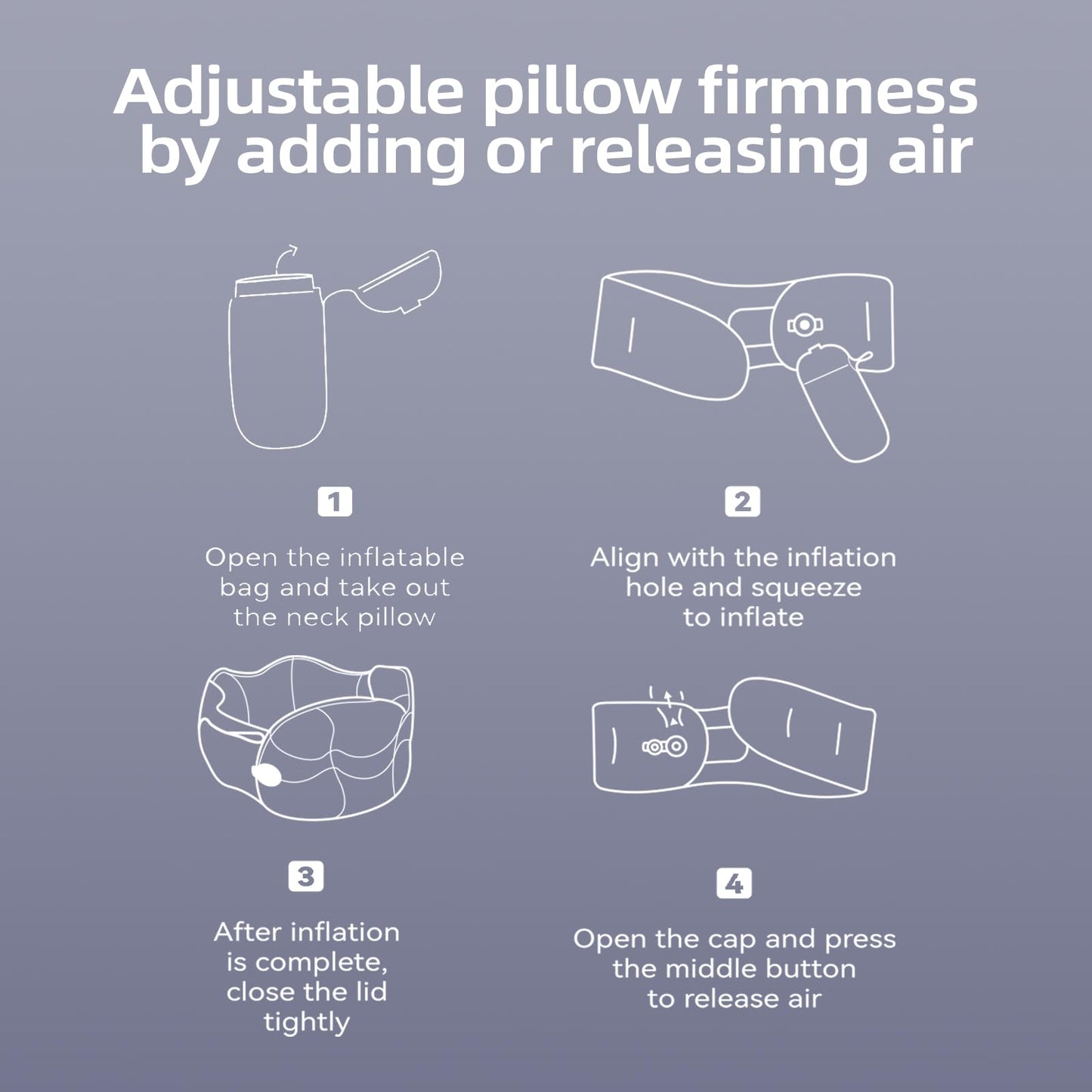 Adjustable pillow firmness by adding or releasing air

1

Open the inflatable bag and take out the neck pillow

2

Align with the inflation hole and squeeze to inflate

3

After inflation is complete, close the lid tightly

4

Open the cap and press the middle button to release air