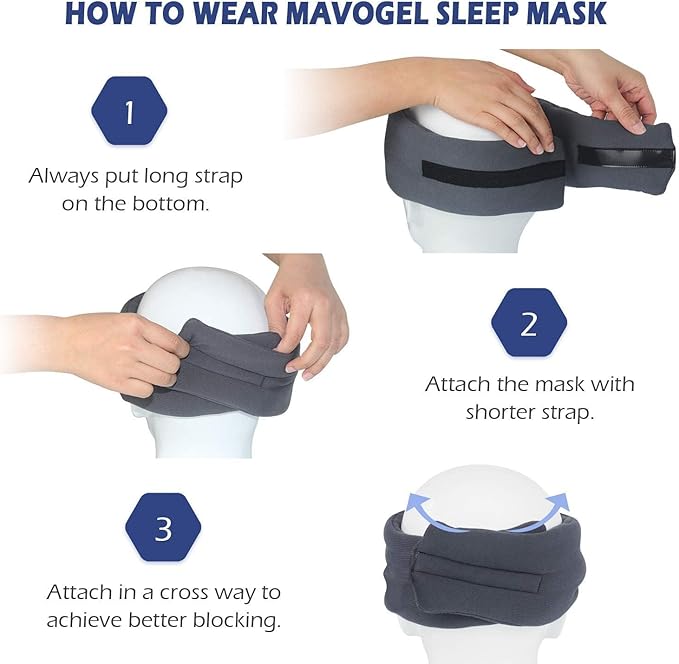 HOW TO WEAR MAVOGEL SLEEP MASK

1

Always put long strap on the bottom.

2

Attach the mask with shorter strap.

3

Attach in a cross way to achieve better blocking.