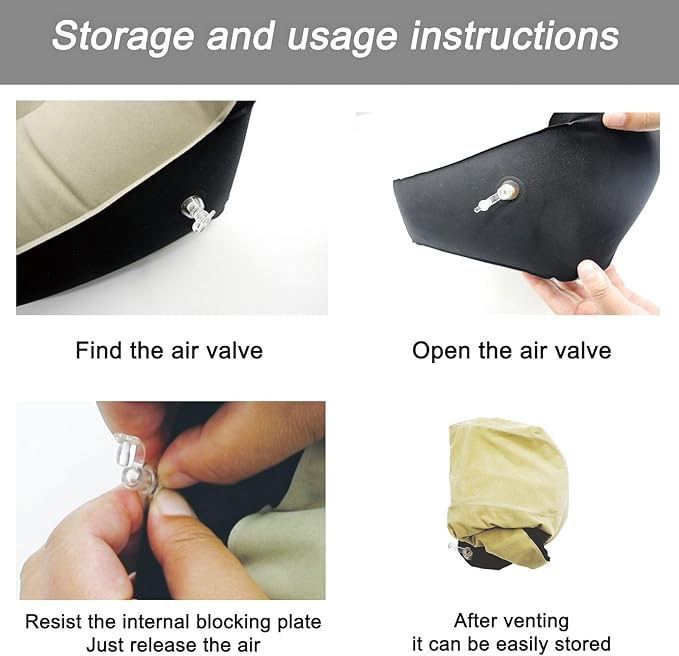 Storage and usage instructions

Find the air valve

Open the air valve

Resist the internal blocking plate
Just release the air

After venting
it can be easily stored