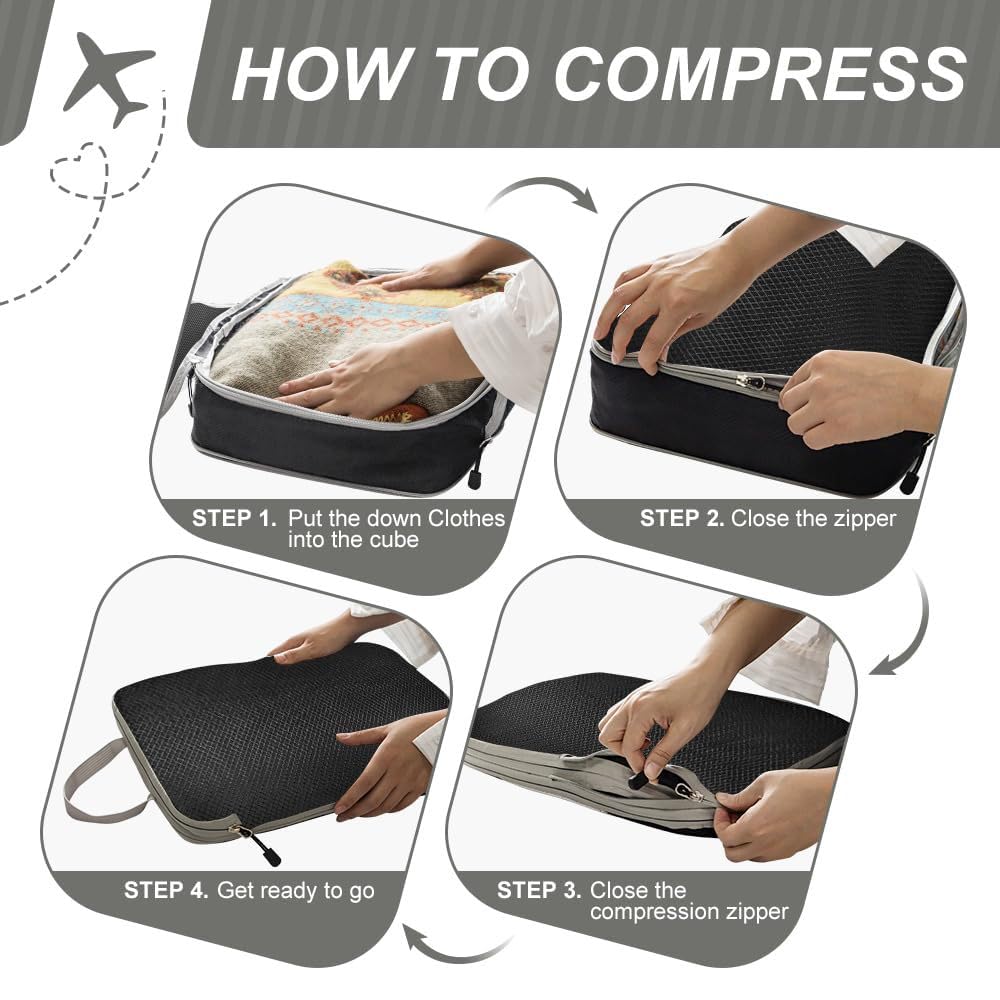 HOW TO COMPRESS

STEP 1. Put the down Clothes into the cube

STEP 2. Close the zipper

STEP 3. Close the compression zipper

STEP 4. Get ready to go