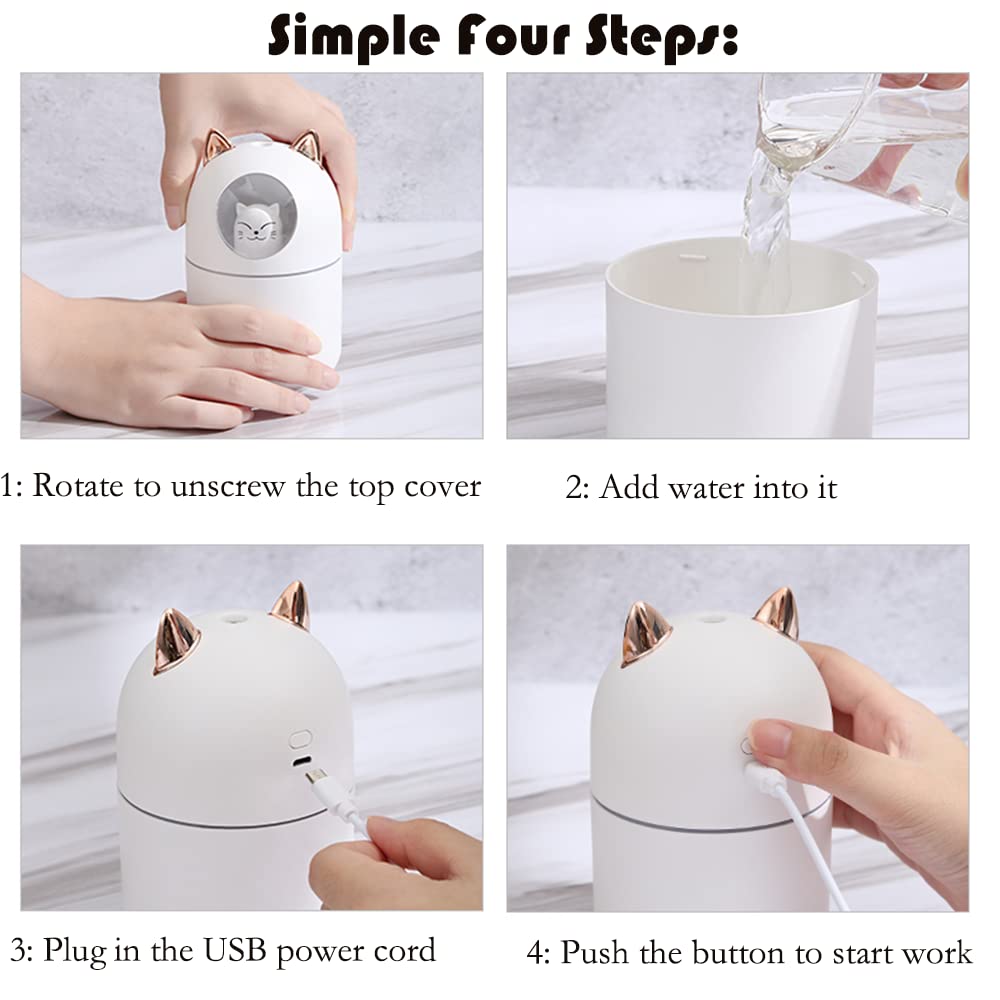 Simple Four Steps:

1: Rotate to unscrew the top cover

2: Add water into it

3: Plug in the USB power cord

4: Push the button to start work