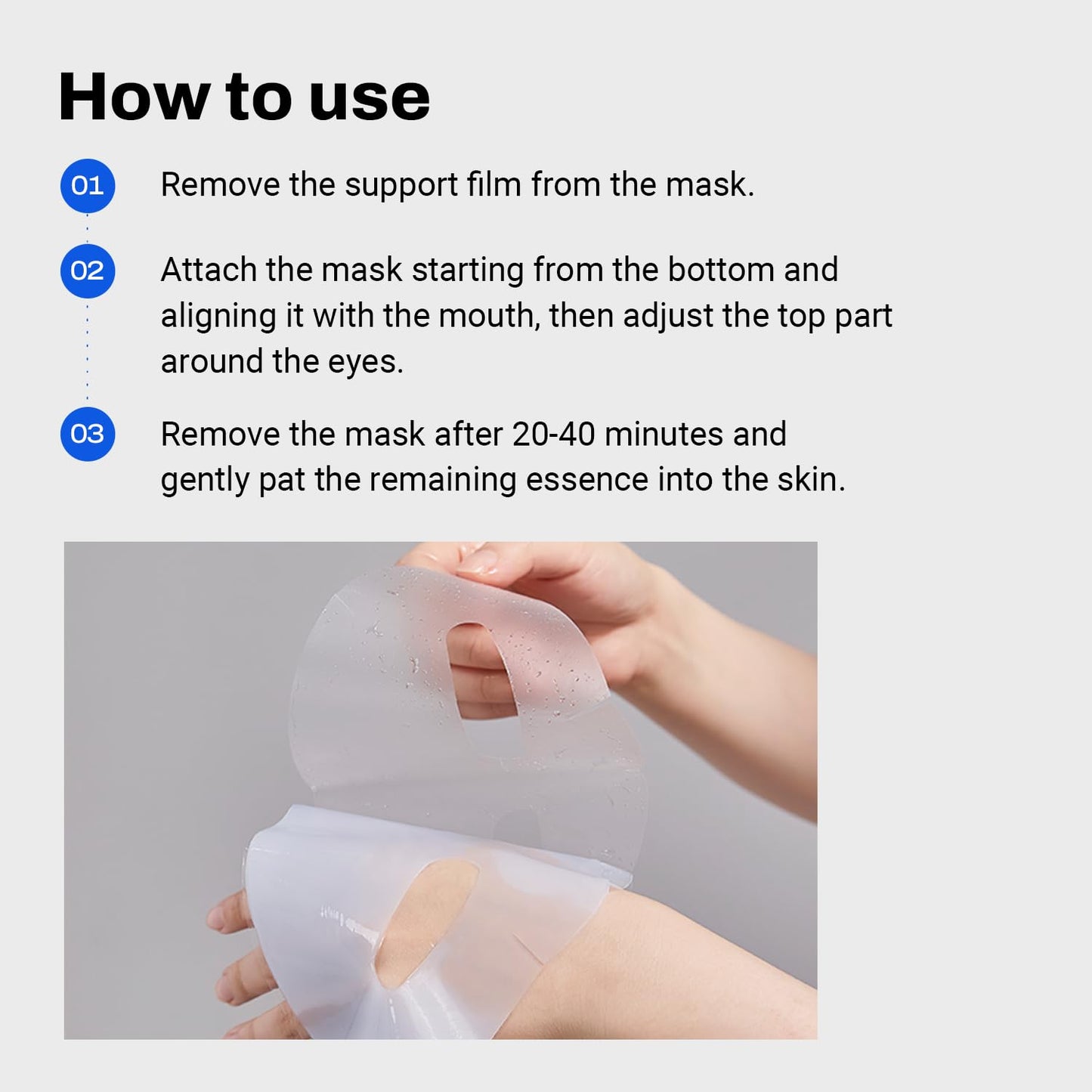 How to use

01 Remove the support film from the mask.

02 Attach the mask starting from the bottom and aligning it with the mouth, then adjust the top part around the eyes.

03 Remove the mask after 20-40 minutes and gently pat the remaining essence into the skin.