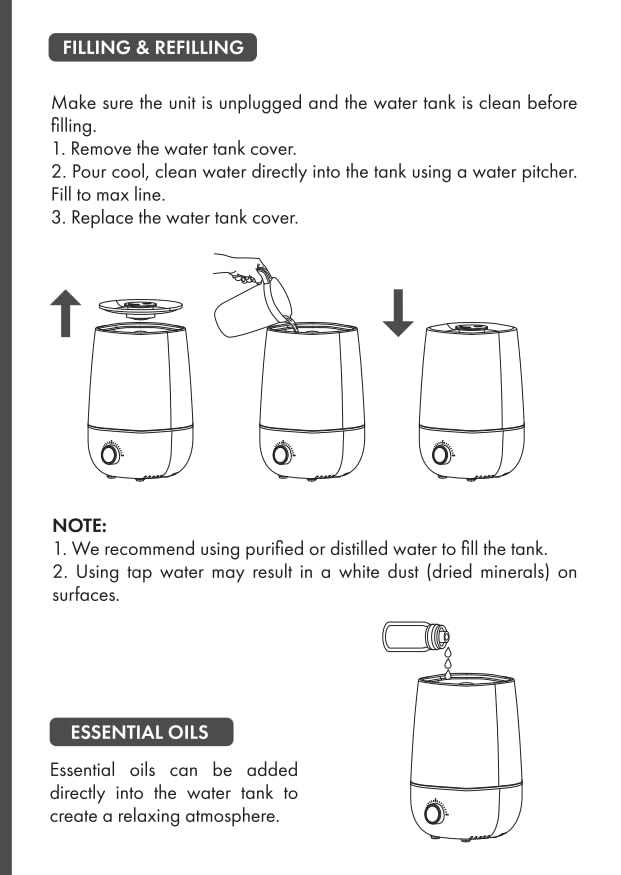 FILLING & REFILLING

Make sure the unit is unplugged and the water tank is clean before filling.
1. Remove the water tank cover.
2. Pour cool, clean water directly into the tank using a water pitcher. Fill to max line.
3. Replace the water tank cover.

NOTE:
1. We recommend using purified or distilled water to fill the tank.
2. Using tap water may result in a white dust (dried minerals) on surfaces.

ESSENTIAL OILS

Essential oils can be added directly into the water tank to create a relaxing atmosphere.