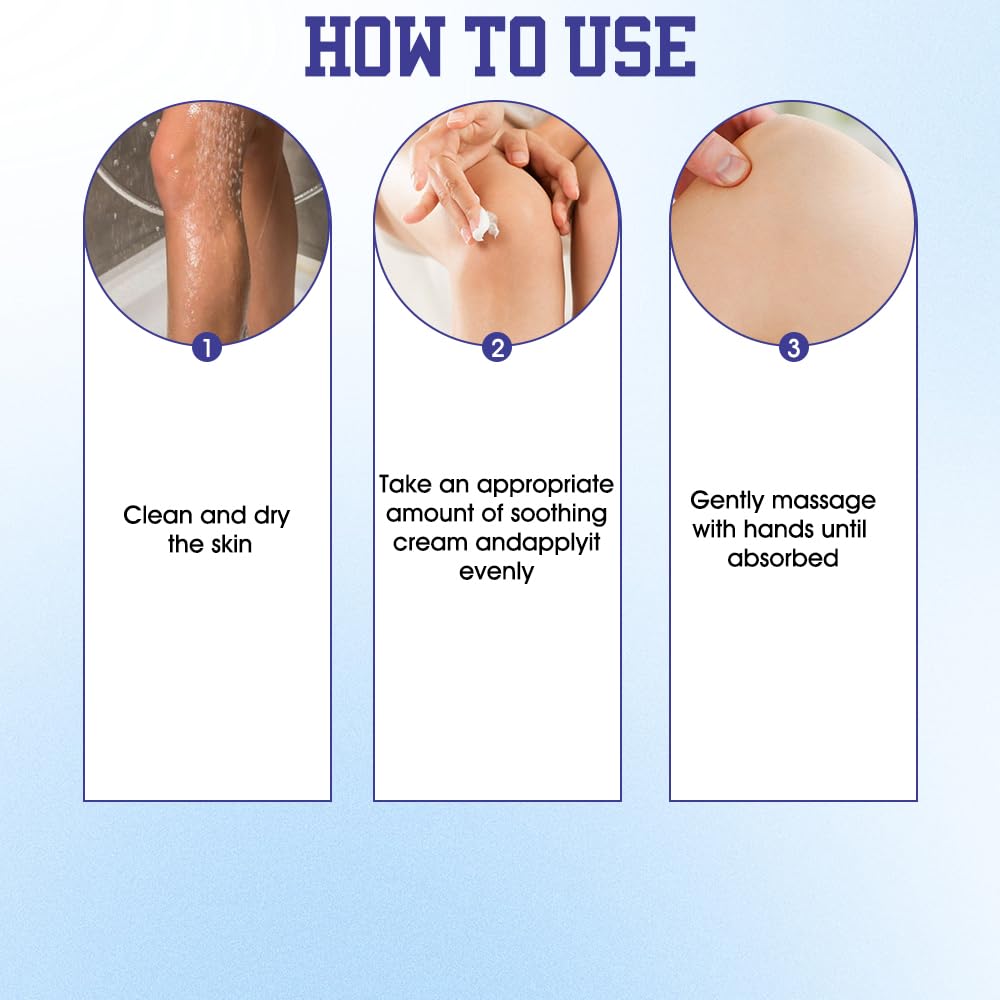 HOW TO USE

1

Clean and dry the skin

2

Take an appropriate amount of soothing cream andapplyit evenly

3

Gently massage with hands until absorbed