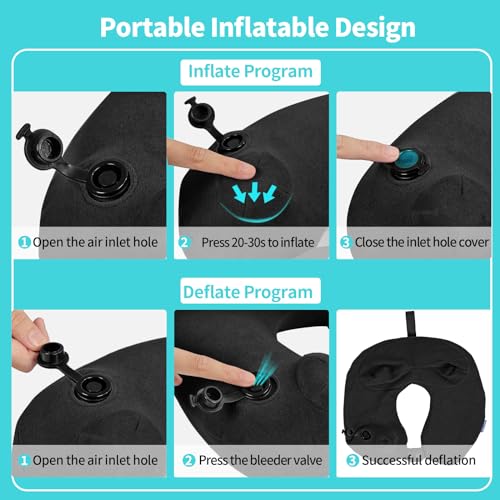 Portable Inflatable Design

Inflate Program

1 Open the air inlet hole

2 Press 20-30s to inflate

3 Close the inlet hole cover

Deflate Program

1 Open the air inlet hole

2 Press the bleeder valve

3 Successful deflation