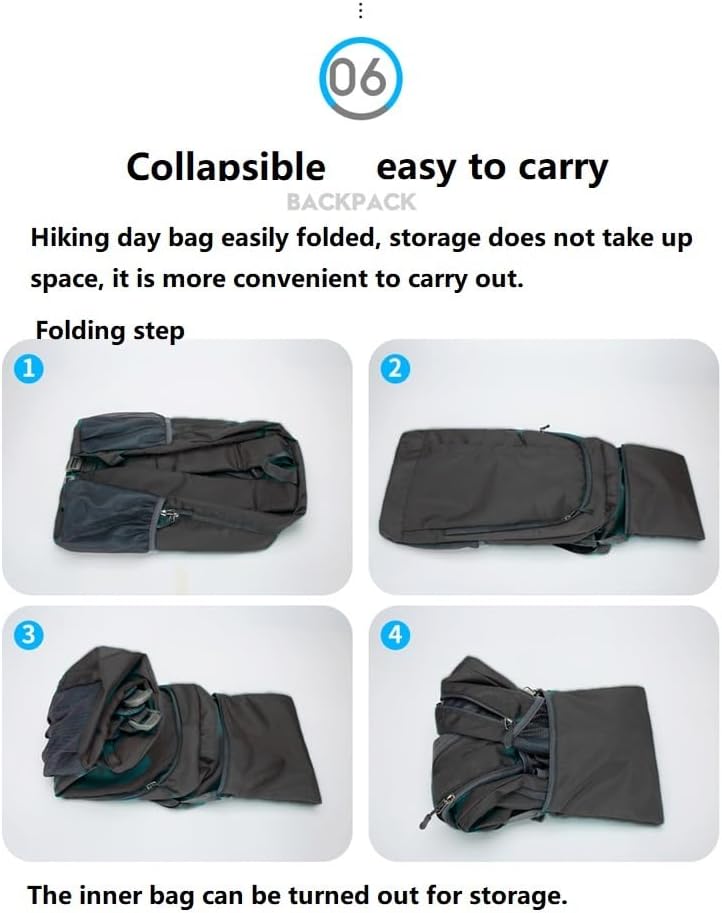 06

Collapsible easy to carry

BACKPACK

Hiking day bag easily folded, storage does not take up space, it is more convenient to carry out.

Folding step

1

2

3

4

The inner bag can be turned out for storage.