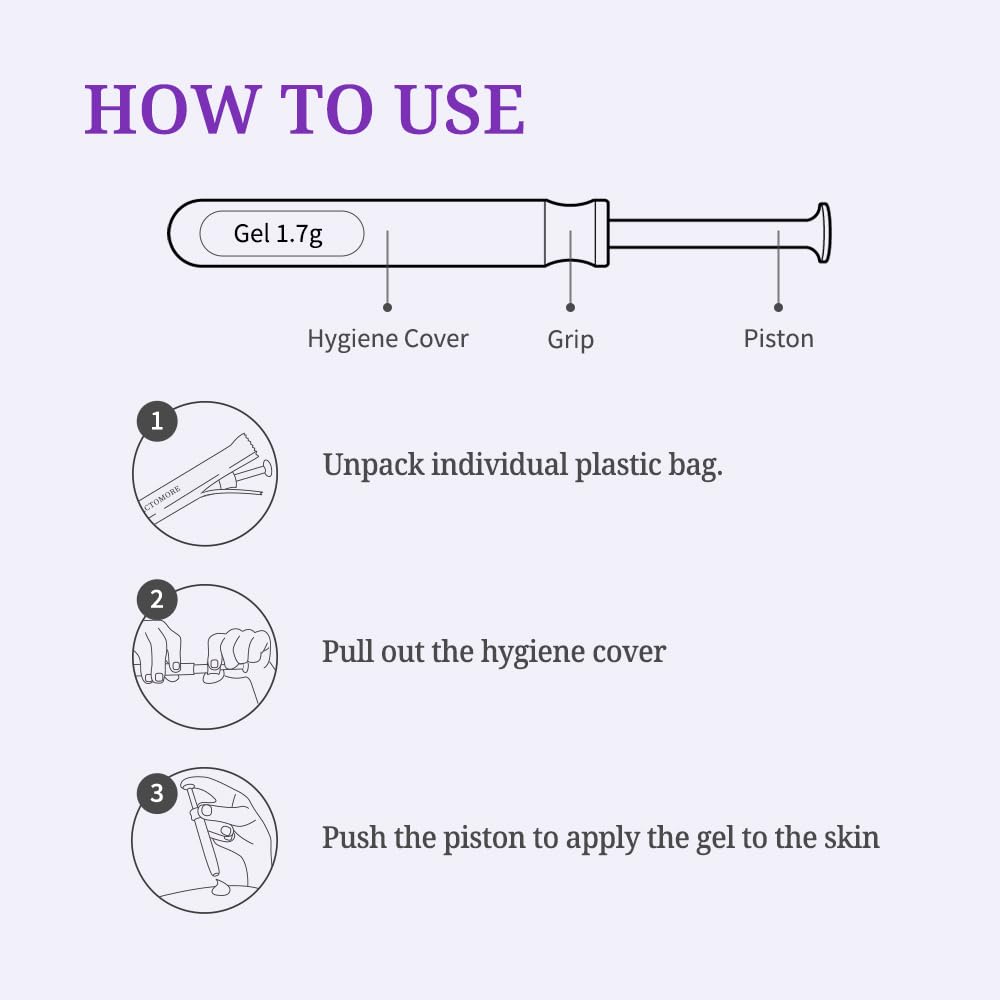 HOW TO USE

Gel 1.7g

Hygiene Cover

Grip

Piston

1

CTOMORE

Unpack individual plastic bag.

2

Pull out the hygiene cover

3

Push the piston to apply the gel to the skin