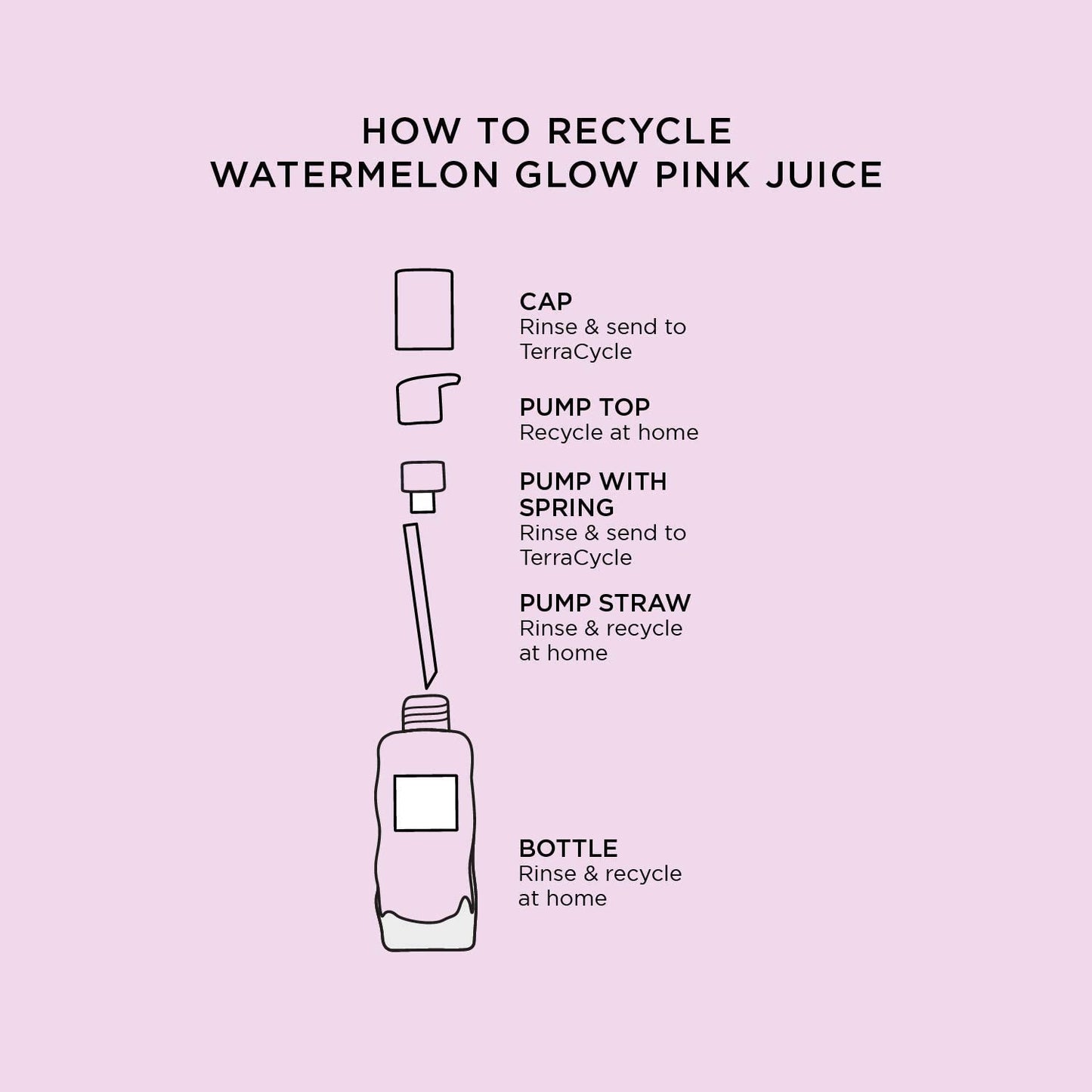 HOW TO RECYCLE
WATERMELON GLOW PINK JUICE

CAP
Rinse & send to TerraCycle

PUMP TOP
Recycle at home

PUMP WITH SPRING
Rinse & send to TerraCycle

PUMP STRAW
Rinse & recycle at home

BOTTLE
Rinse & recycle at home