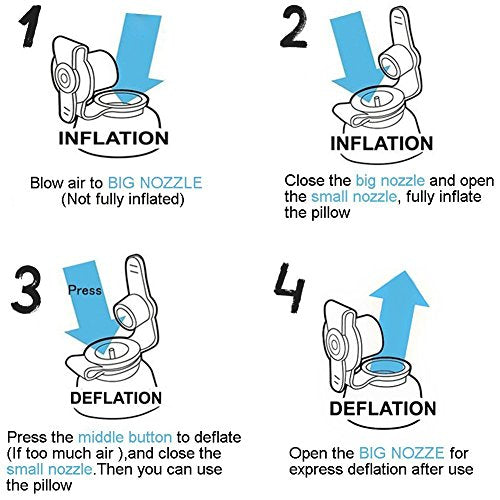 1

INFLATION

Blow air to BIG NOZZLE
(Not fully inflated)

2

INFLATION

Close the big nozzle and open the small nozzle, fully inflate the pillow

3

Press

DEFLATION

Press the middle button to deflate (If too much air ),and close the small nozzle.Then you can use the pillow

4

DEFLATION

Open the BIG NOZZE for express deflation after use