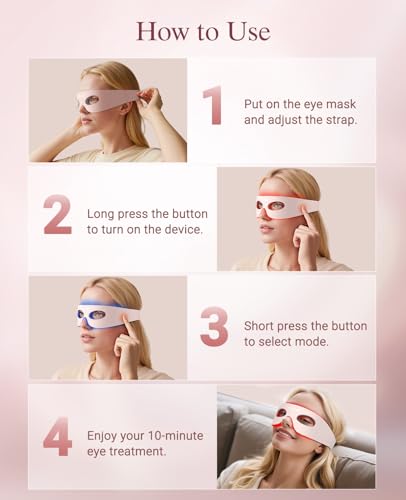 How to Use

1

Put on the eye mask and adjust the strap.

2

Long press the button to turn on the device.

3

Short press the button to select mode.

4

Enjoy your 10-minute eye treatment.