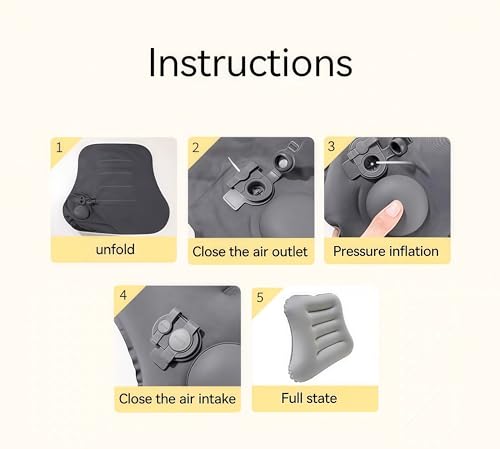 Instructions

1
unfold

2
Close the air outlet

3
Pressure inflation

4
Close the air intake

5
Full state